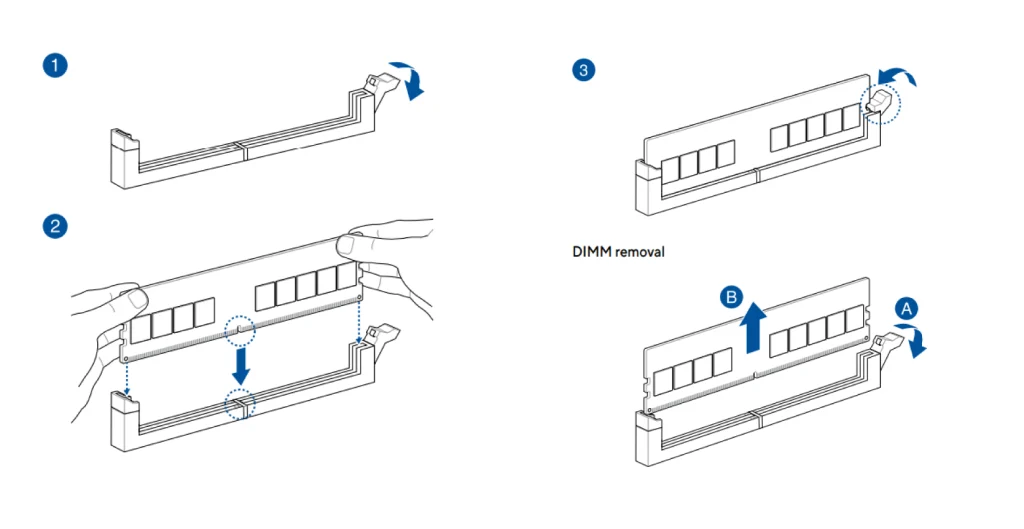 1

2

3

DIMM removal

B

A